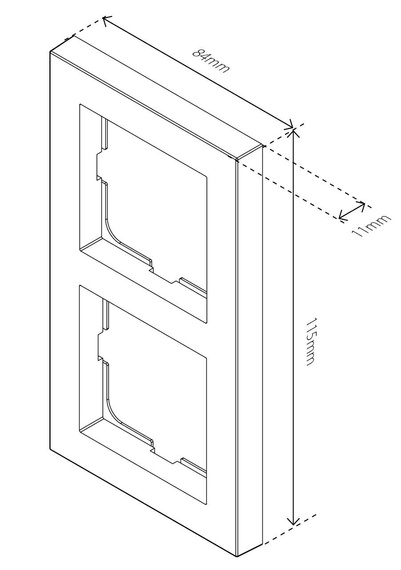 84mm
11mm
115mm