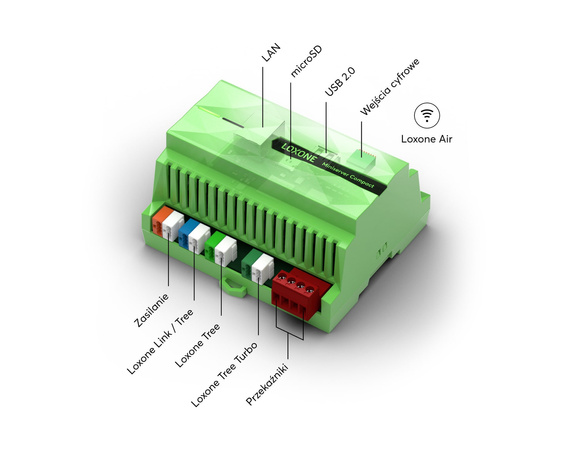 LAN
microSD
USB 2.0
Wejścia cyfrowe
Loxone Air
LOXONE
Miniserver Compact
Zasilanie
Loxone Link / Tree
Loxone Tree
Loxone Tree Turbo
Przekaźniki