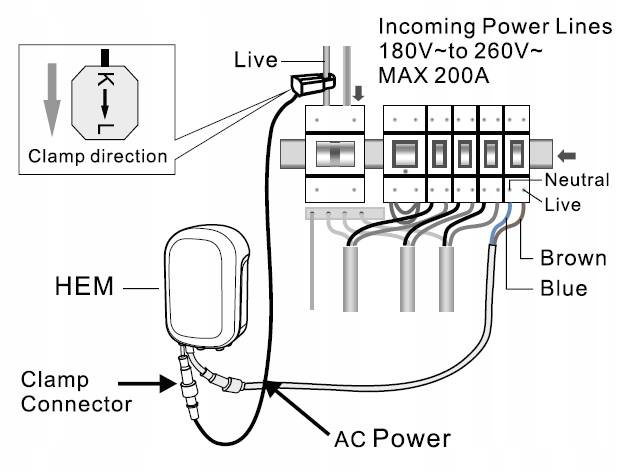 K
L
Clamp direction

Live

Incoming Power Lines
180V~to 260V~
MAX 200A

Neutral
Live

Brown
Blue

HEM

Clamp
Connector

AC Power